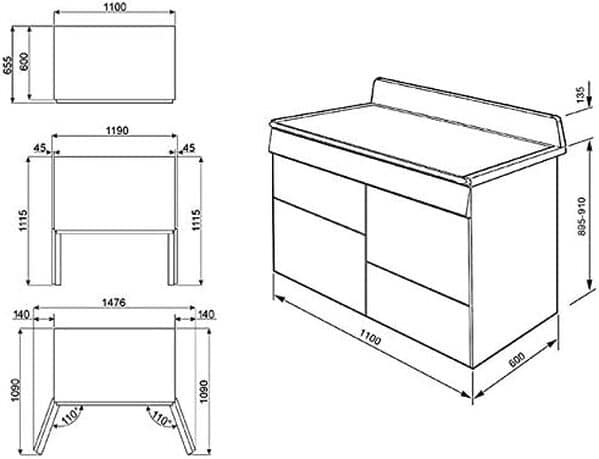 1100
655
600
1190
45
45
1115
1115
1476
140
140
1090
1090
110°
110°
135
895-910
1100
600